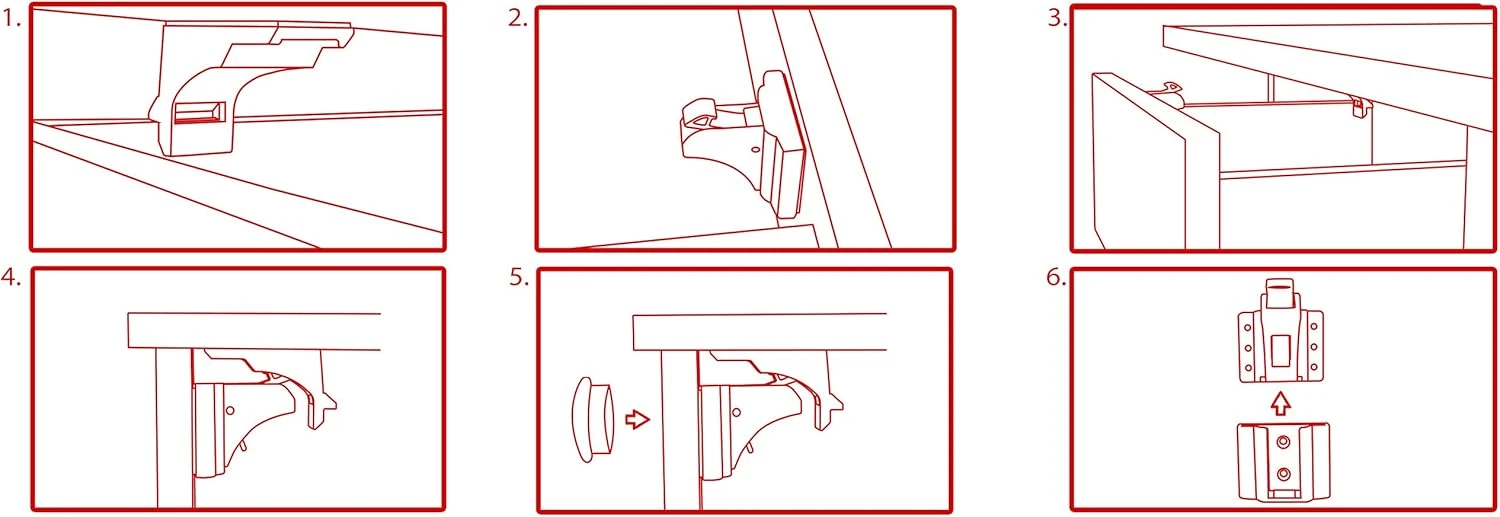 1.

2.

3.

4.

5.

6.